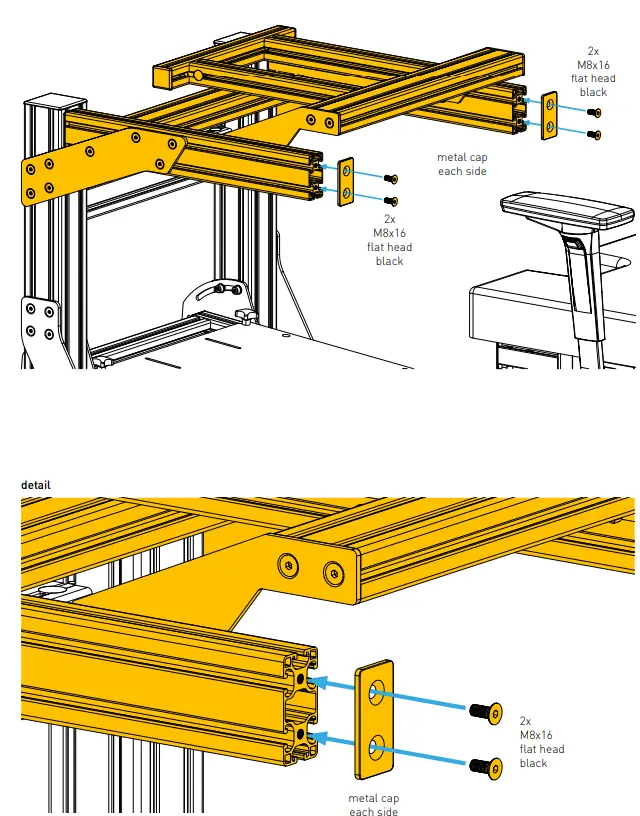 2x
M8x16
flat head
black

metal cap
each side

2x
M8x16
flat head
black

detail

2x
M8x16
flat head
black

metal cap
each side