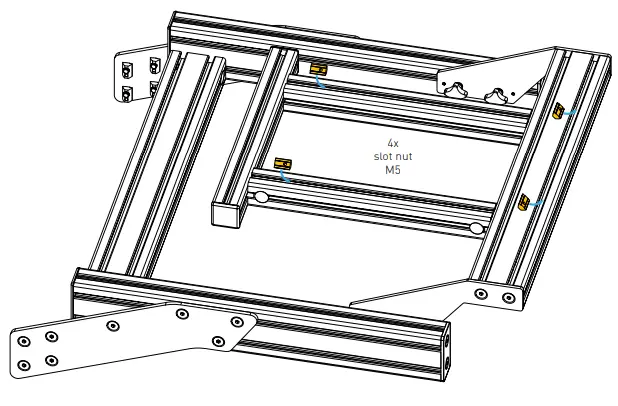 4x
slot nut
M5