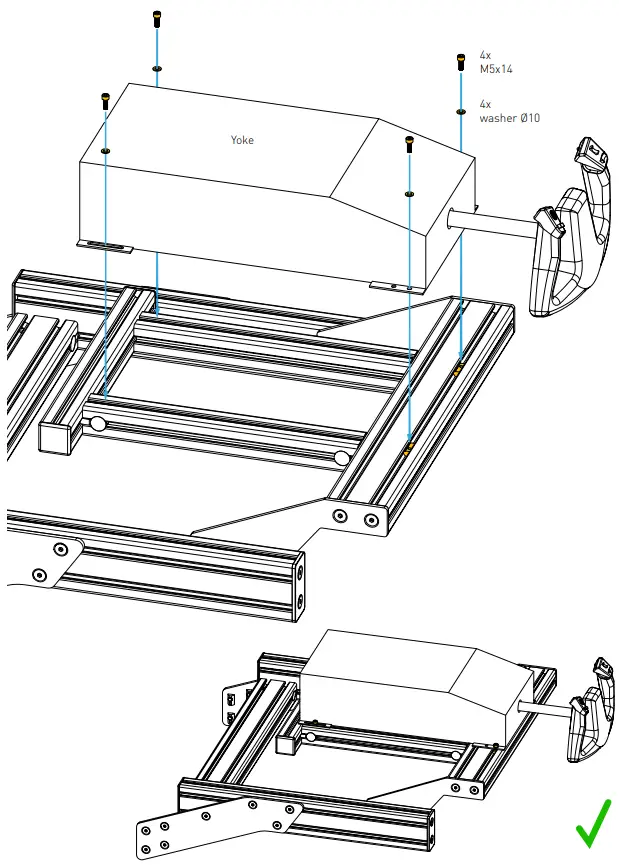 4x
M5x14

4x
washer Ø10

Yoke