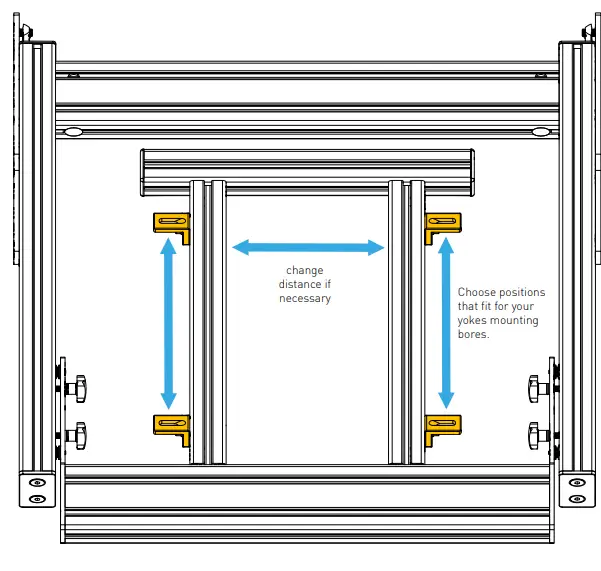 change distance if necessary

Choose positions that fit for your yokes mounting bores.