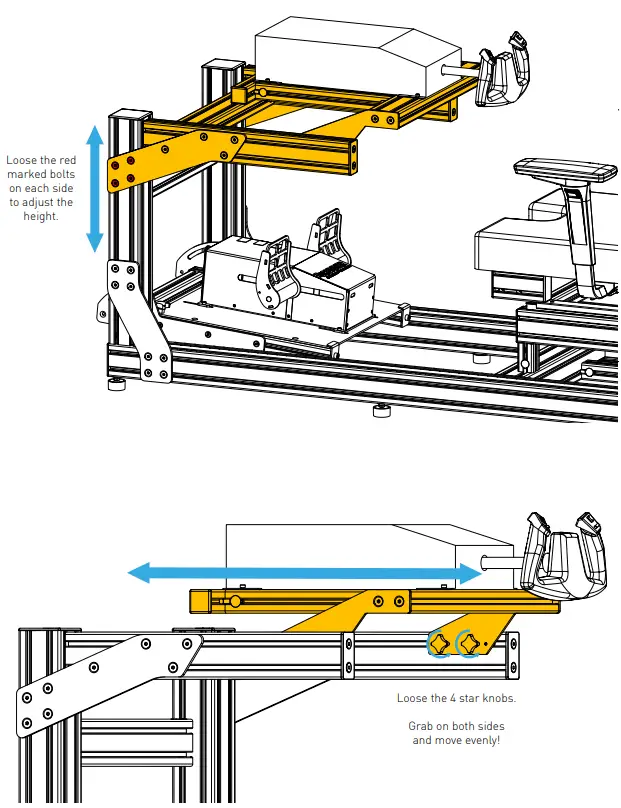 Loose the red marked bolts on each side to adjust the height.

Loose the 4 star knobs.

Grab on both sides and move evenly!