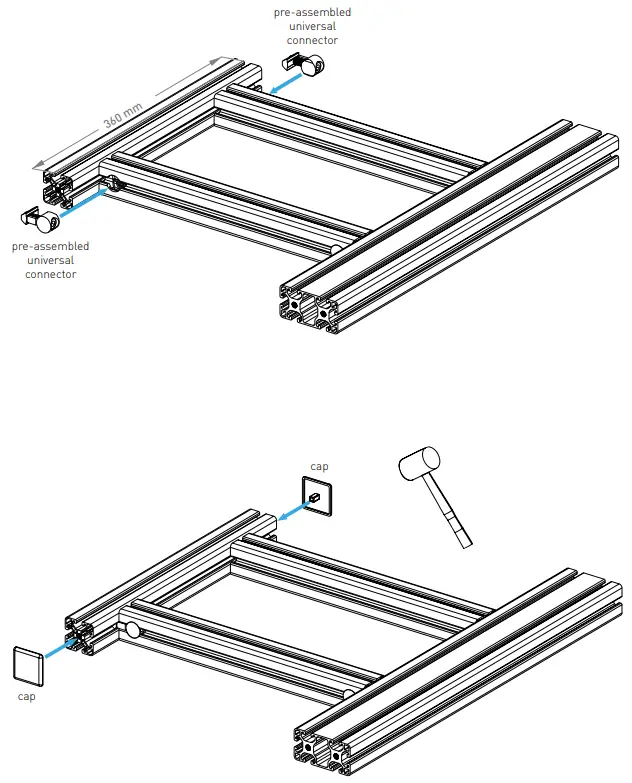 pre-assembled universal connector

360 mm

pre-assembled universal connector

cap

cap