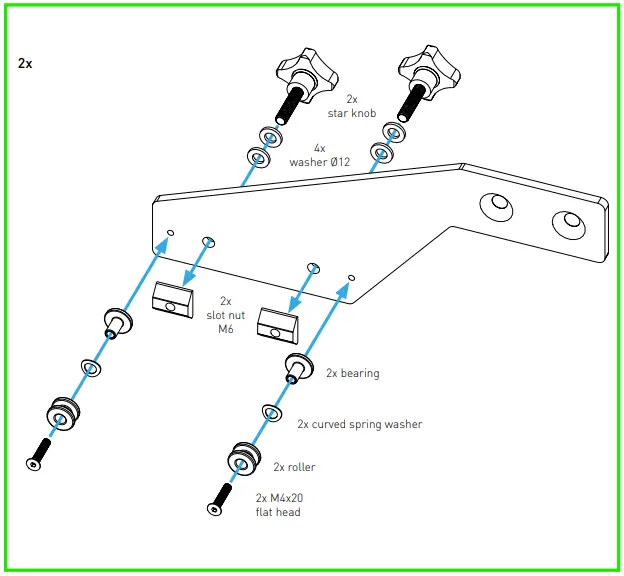 2x

2x
star knob

4x
washer Ø12

2x
slot nut
M6

2x bearing

2x curved spring washer

2x roller

2x M4x20
flat head