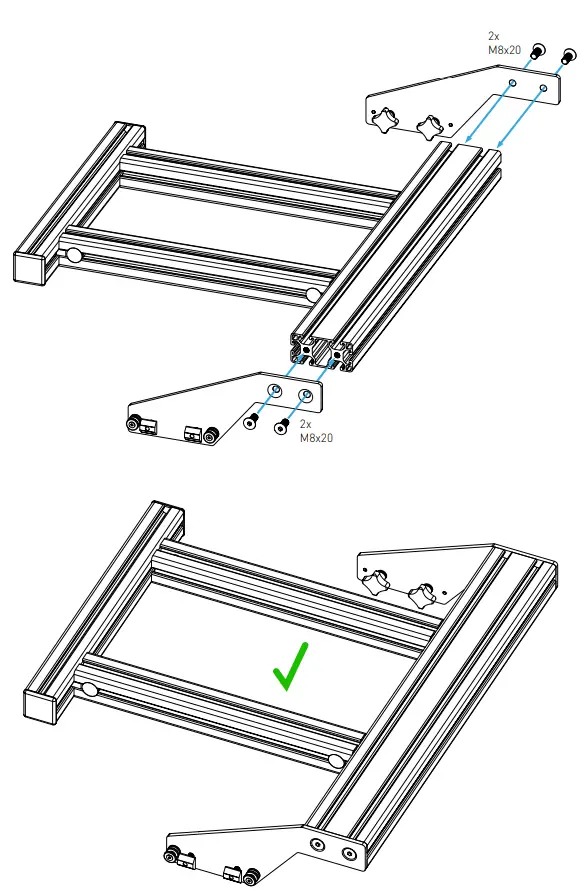 2x
M8x20

2x
M8x20