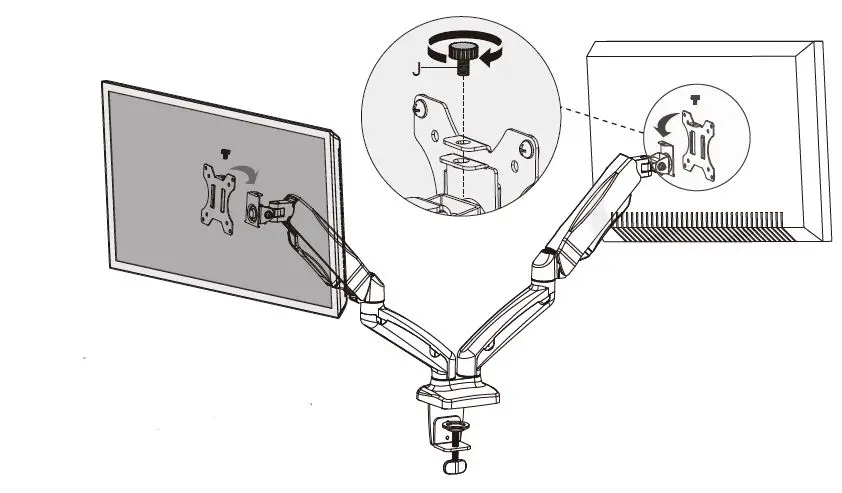 J