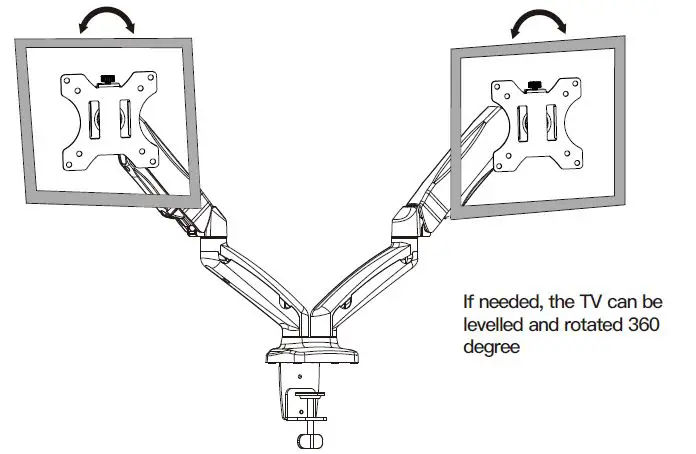 If needed, the TV can be levelled and rotated 360 degree