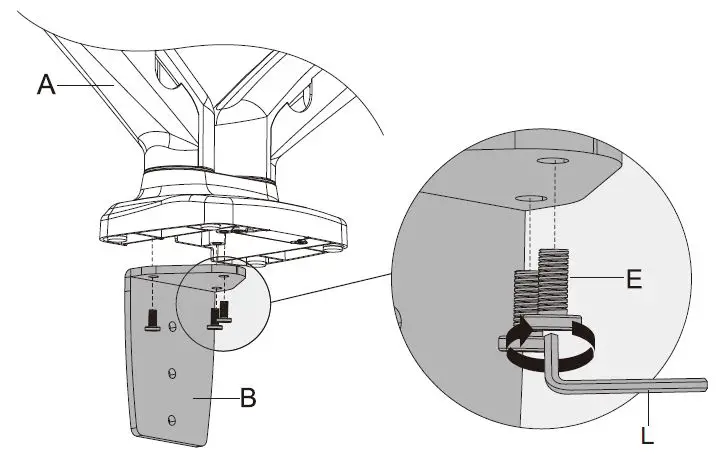 A
B
E
L