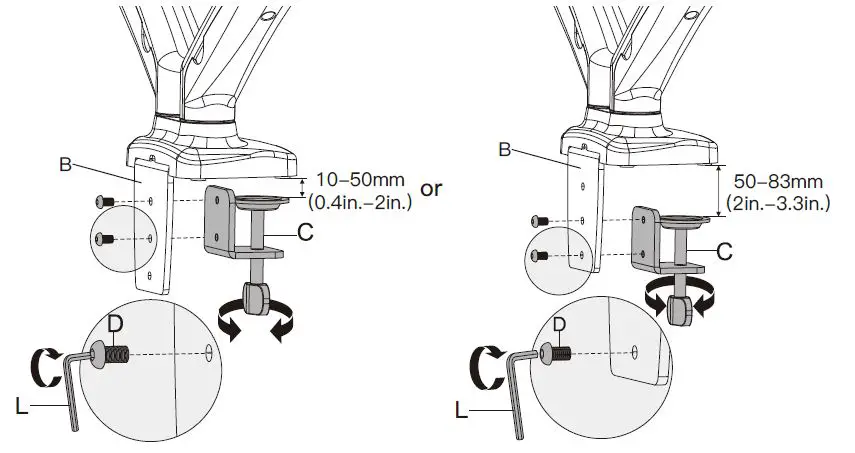 B
10–50mm
(0.4in.–2in.)
or
C
D
L

B
50–83mm
(2in.–3.3in.)
C
D
L