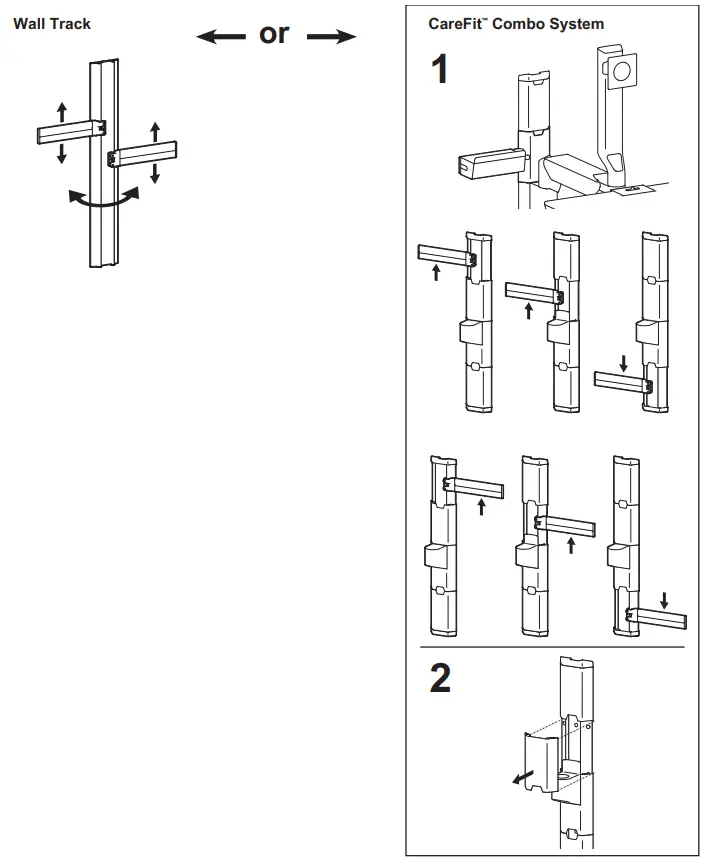 Wall Track

or

CareFit™ Combo System

1

2