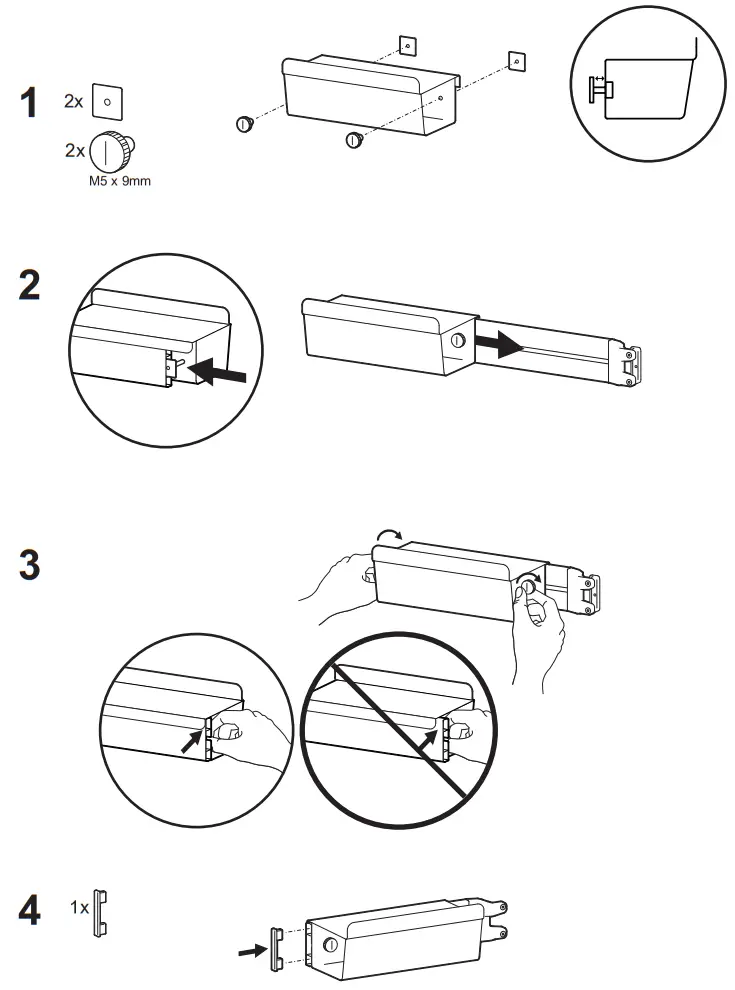 1

2x

2x

M5 x 9mm

2

3

4

1x