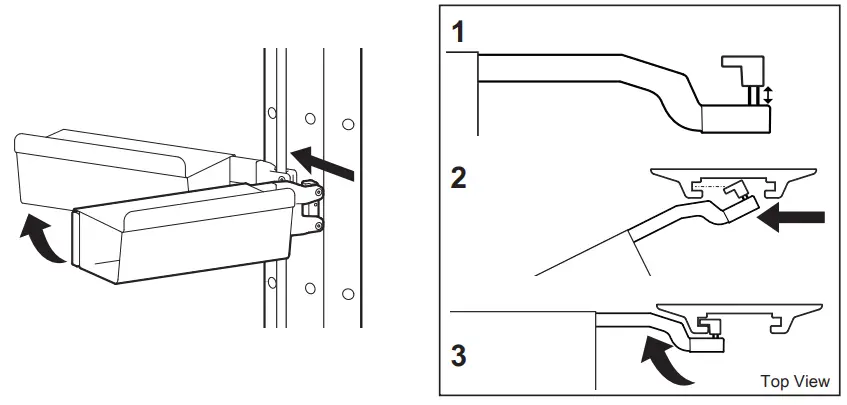 1

2

3

Top View