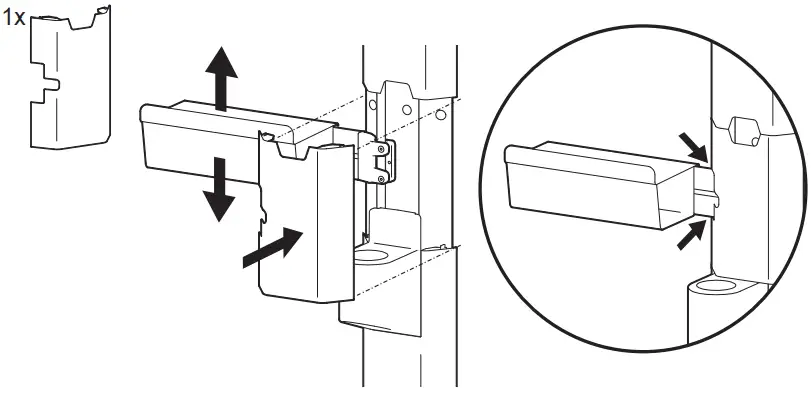 1x