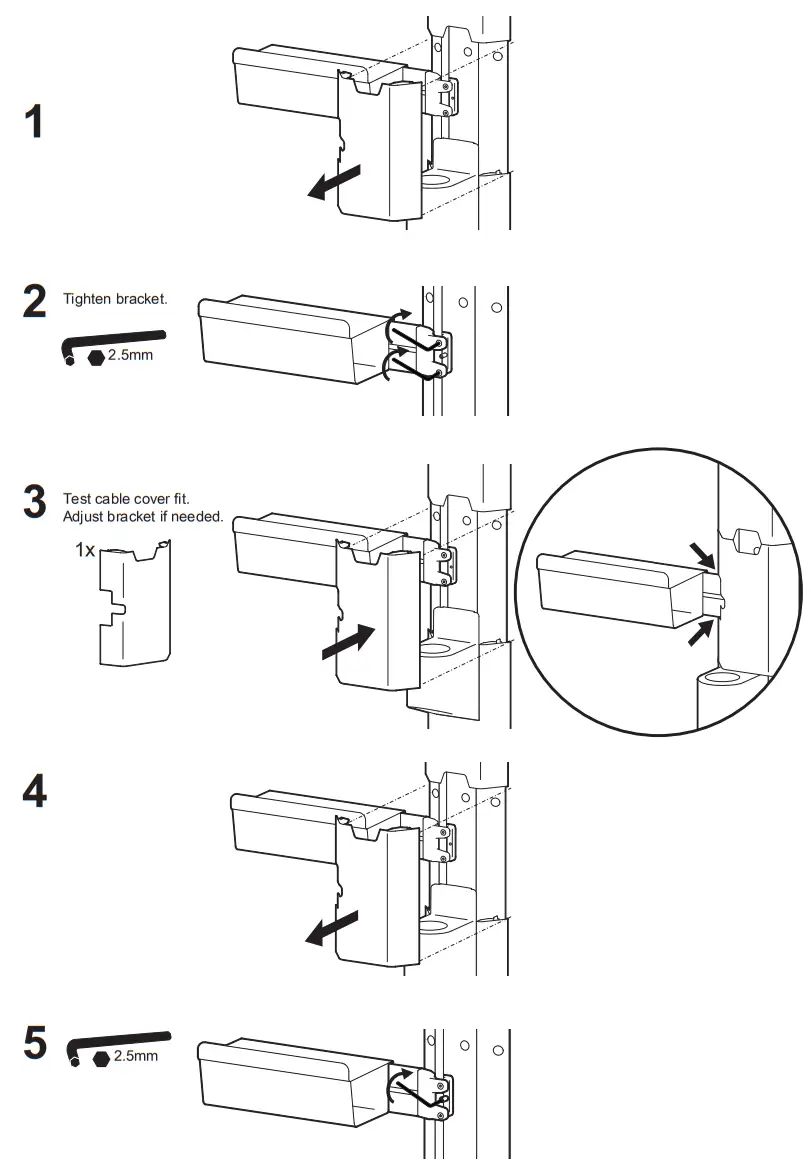 1

2 Tighten bracket.

2.5mm

3 Test cable cover fit.
Adjust bracket if needed.

1x

4

5

2.5mm