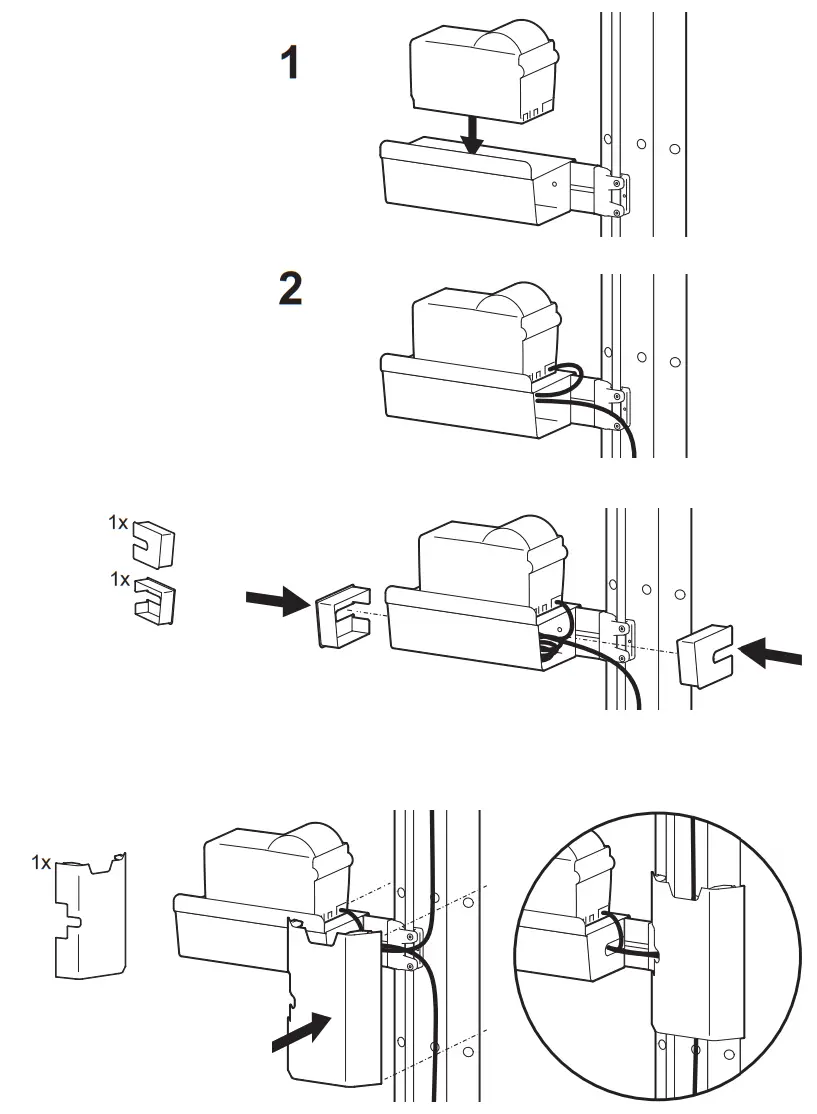 1

2

1x

1x

1x