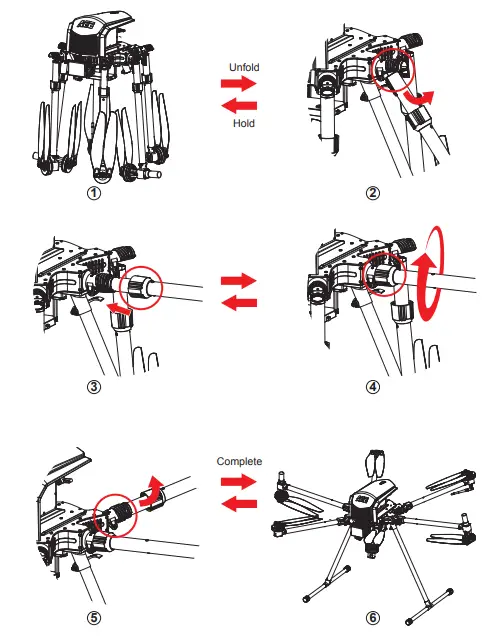 Unfold

Hold

①

②

③

④

Complete

⑤

⑥