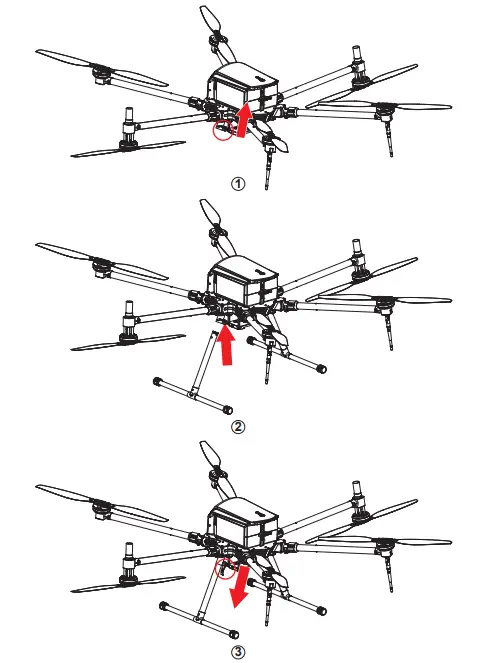 ①

②

③