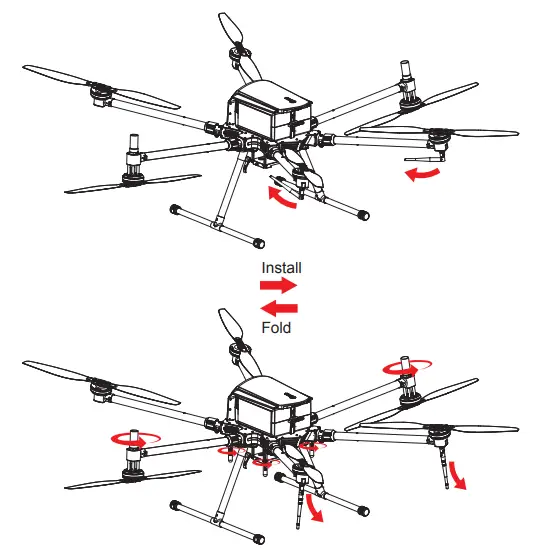 Install

Fold