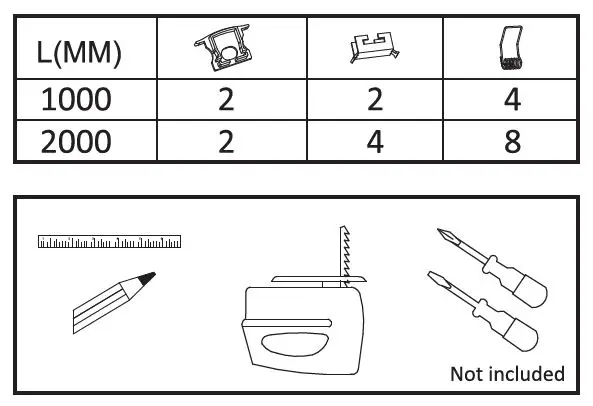 | L(MM) | | | |
|---|---|---|---|
| 1000 | 2 | 2 | 4 |
| 2000 | 2 | 4 | 8 |

Not included