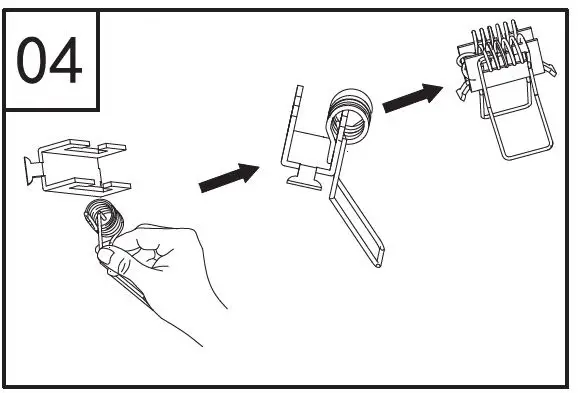 04