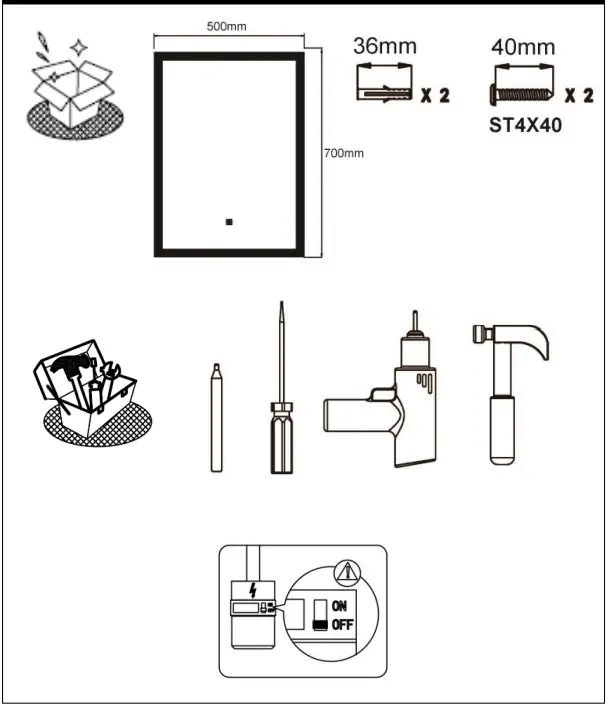 500mm

700mm

36mm

X 2

40mm

X 2

ST4X40

ON

OFF