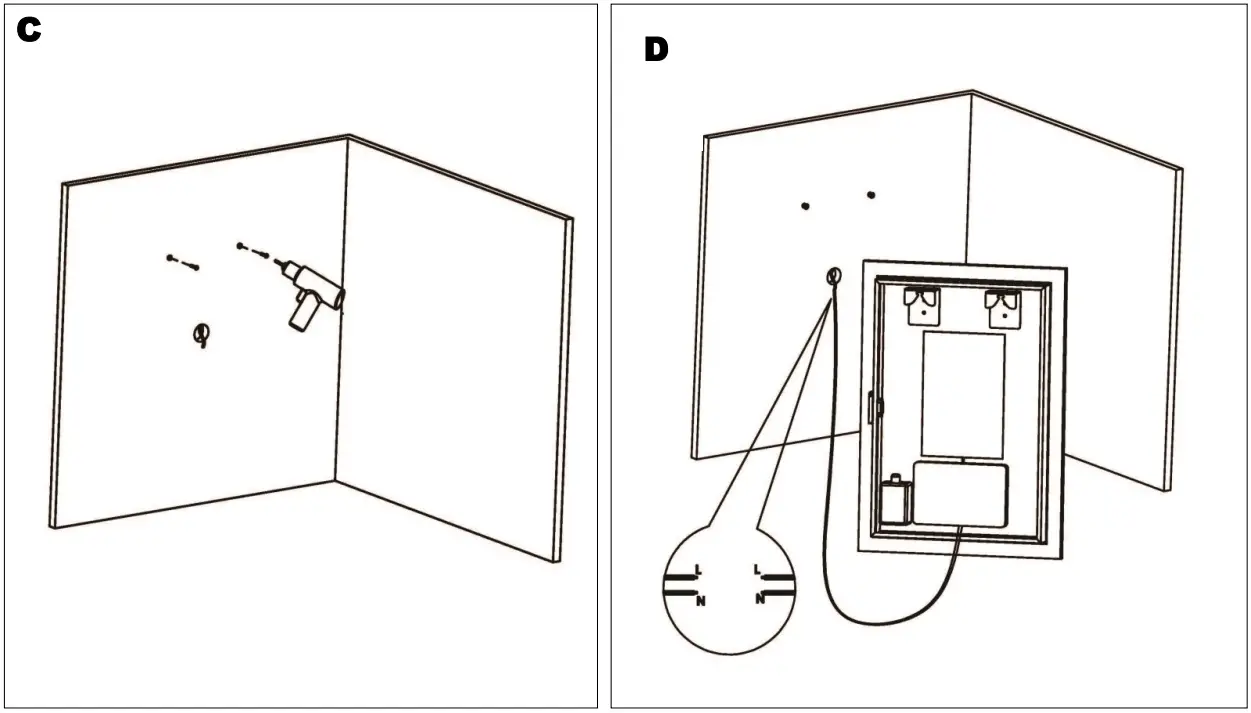 C

D

L
N
L
N