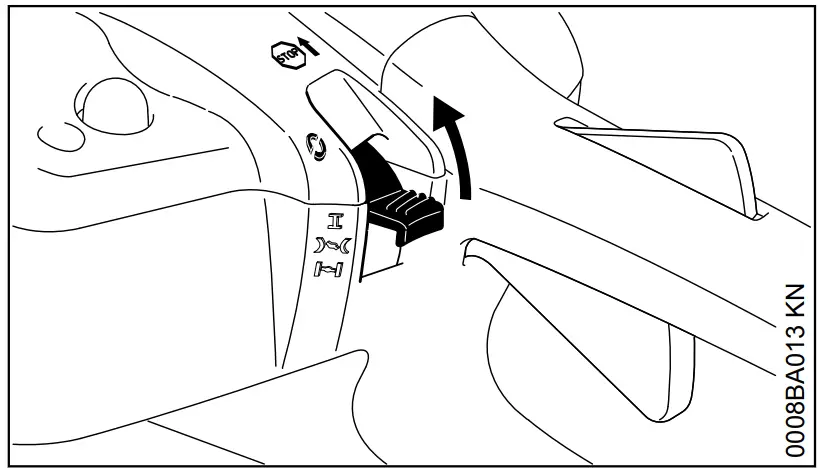 STOP

0008BA013 KN