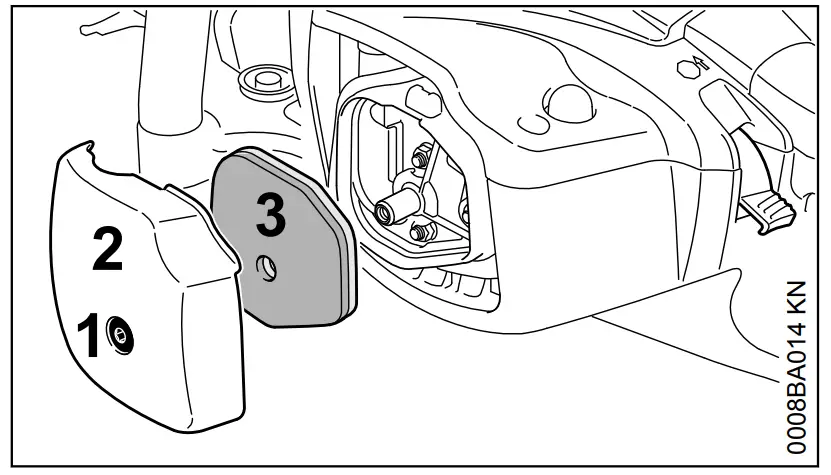 2
3
1
0008BA014 KN