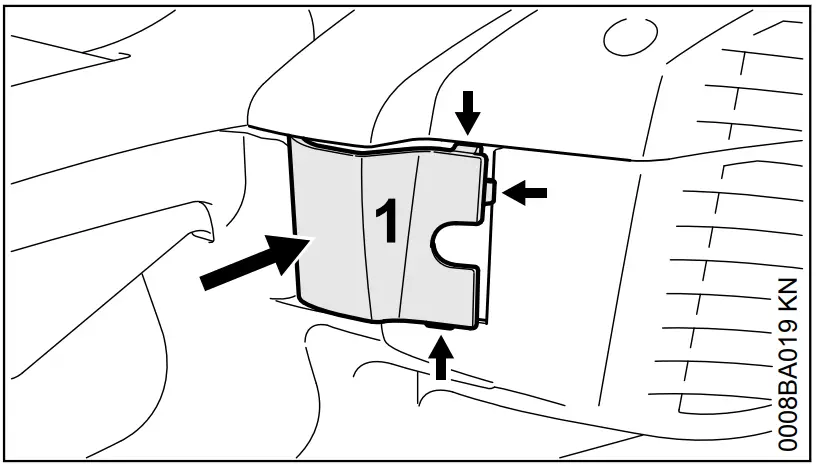 1

0008BA019 KN