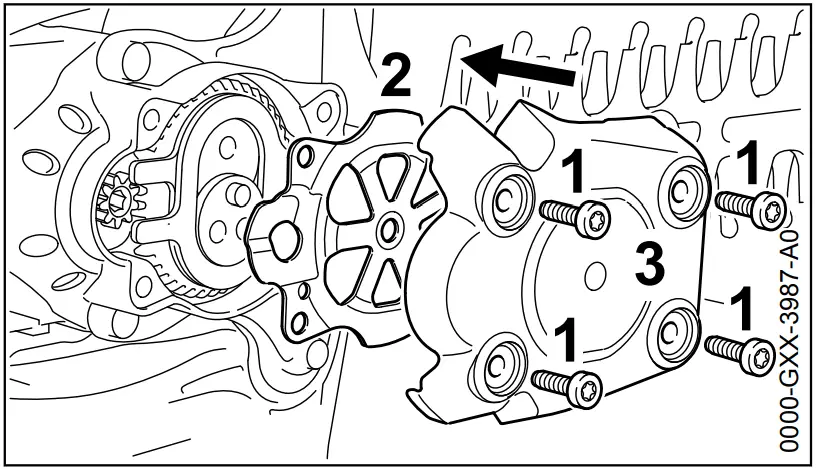 2
1
1
3
1
1
0000-GXX-3987-A0