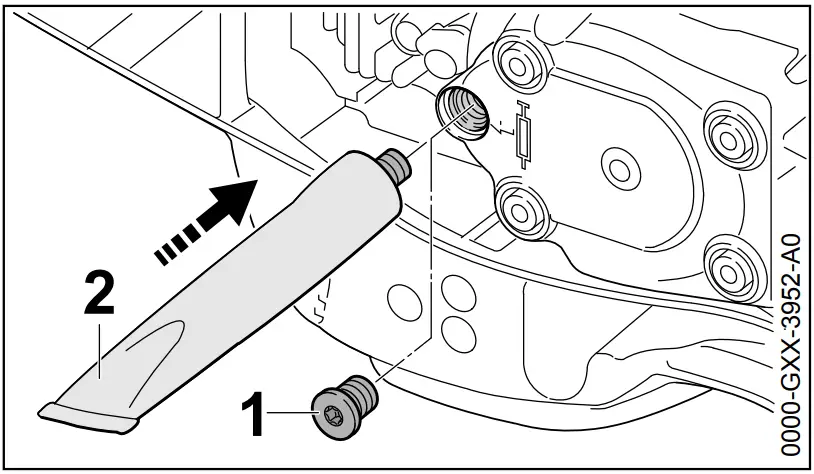 2

1

0000-GXX-3952-A0