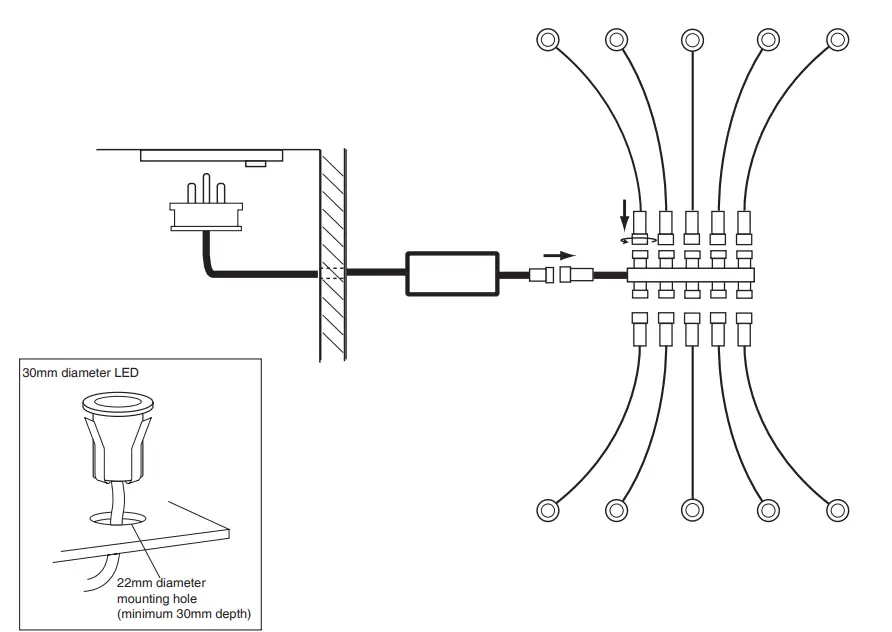 30mm diameter LED

22mm diameter mounting hole (minimum 30mm depth)