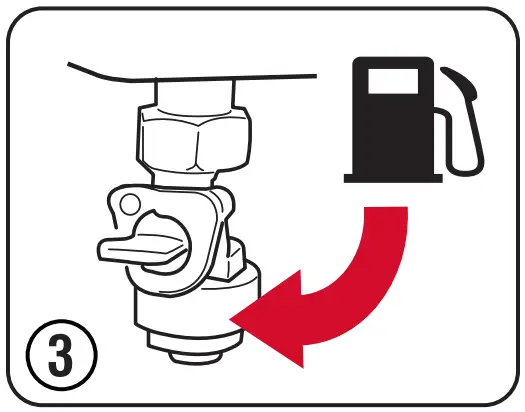 3