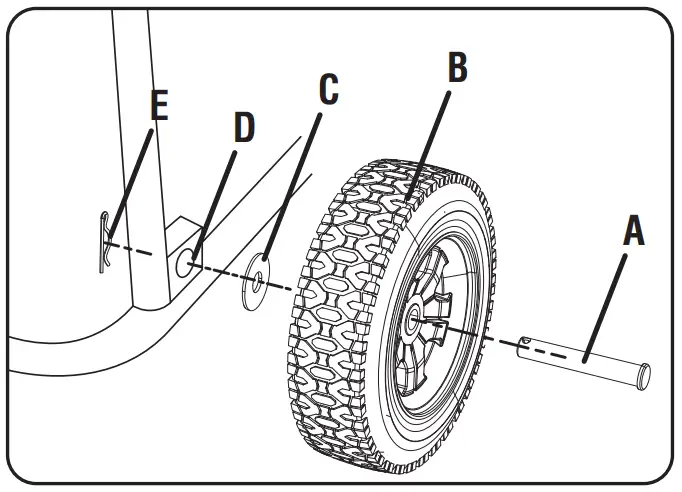 E
D
C
B
A