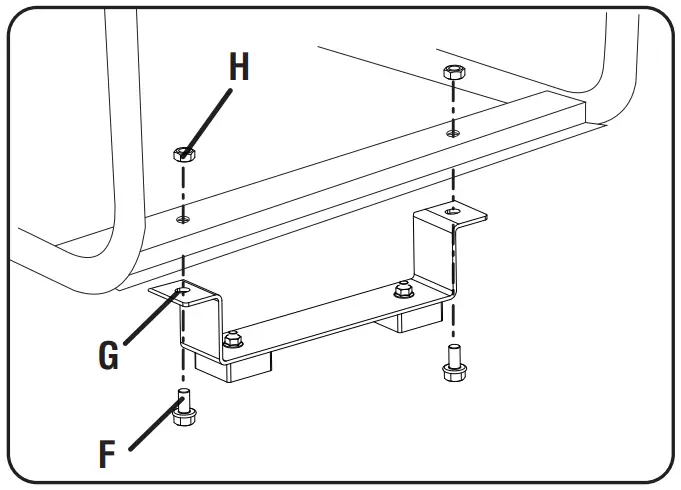 H
G
F