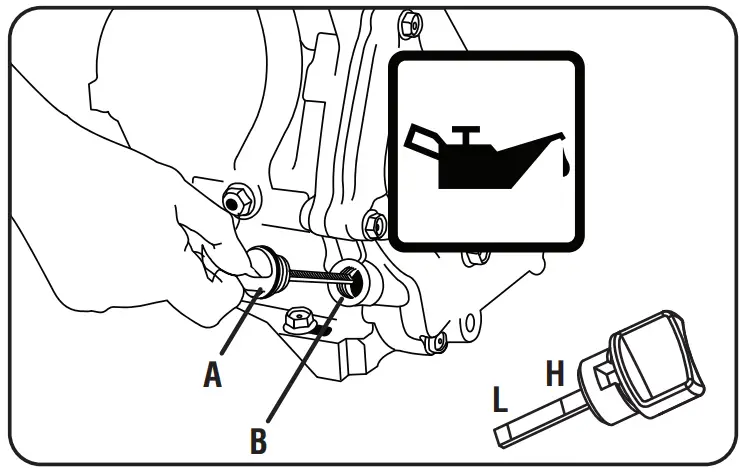 A
B
L
H