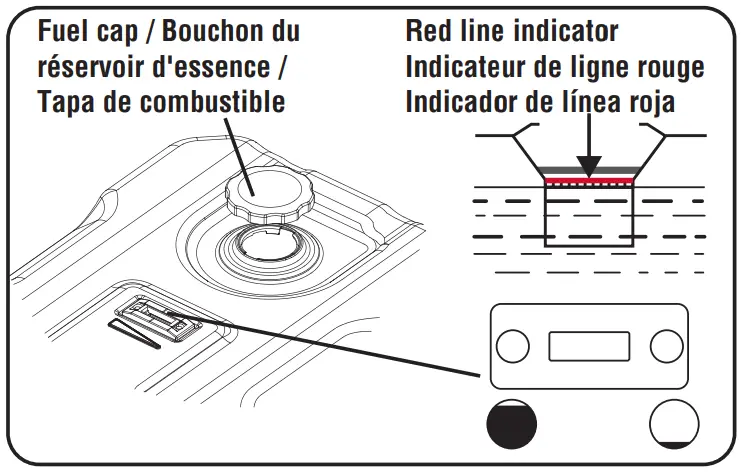 Fuel cap / Bouchon du réservoir d'essence / Tapa de combustible

Red line indicator
Indicateur de ligne rouge
Indicador de línea roja