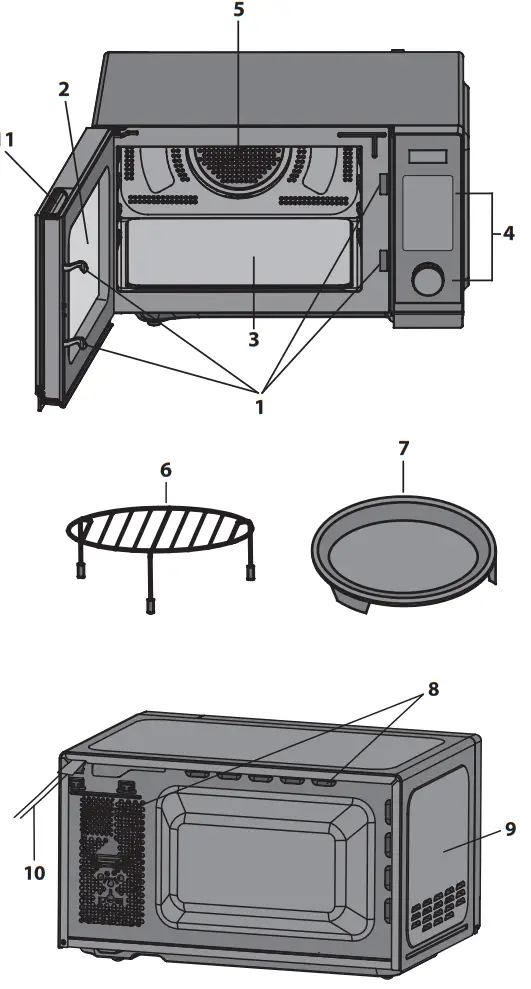 5
2
1
4
3
1
6
7
8
9
10