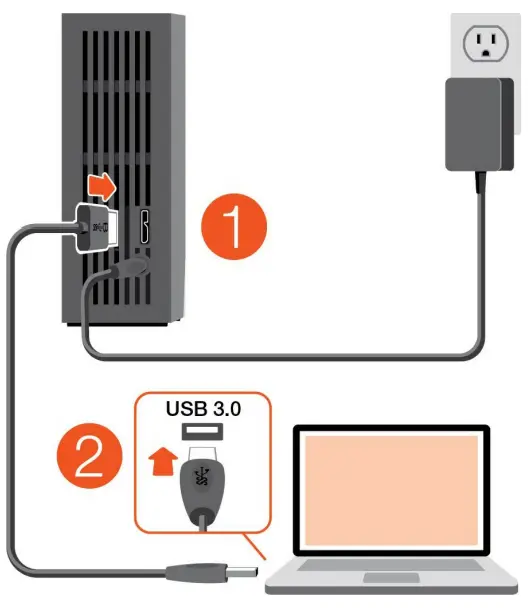 1

2

USB 3.0