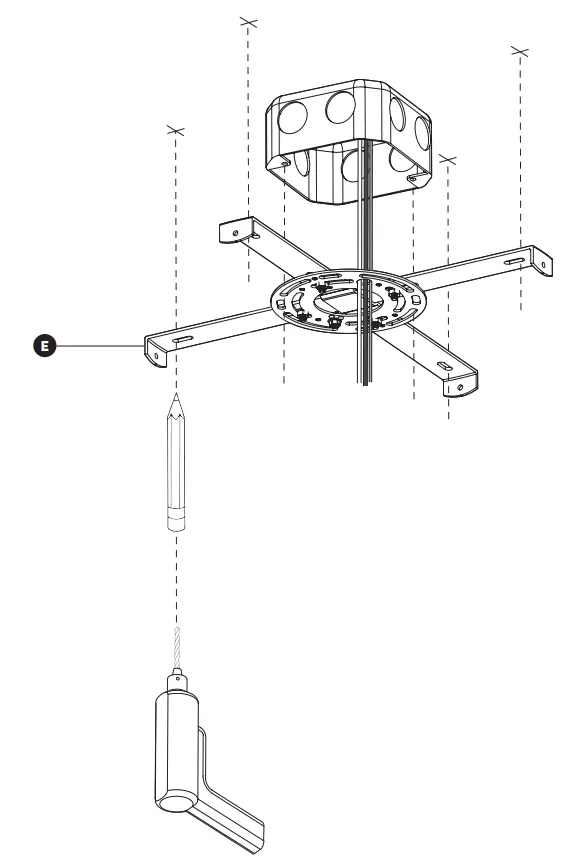 E