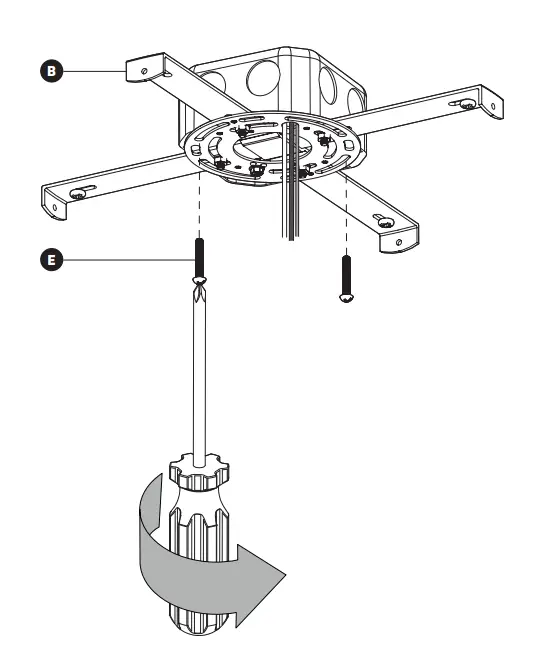 B

E