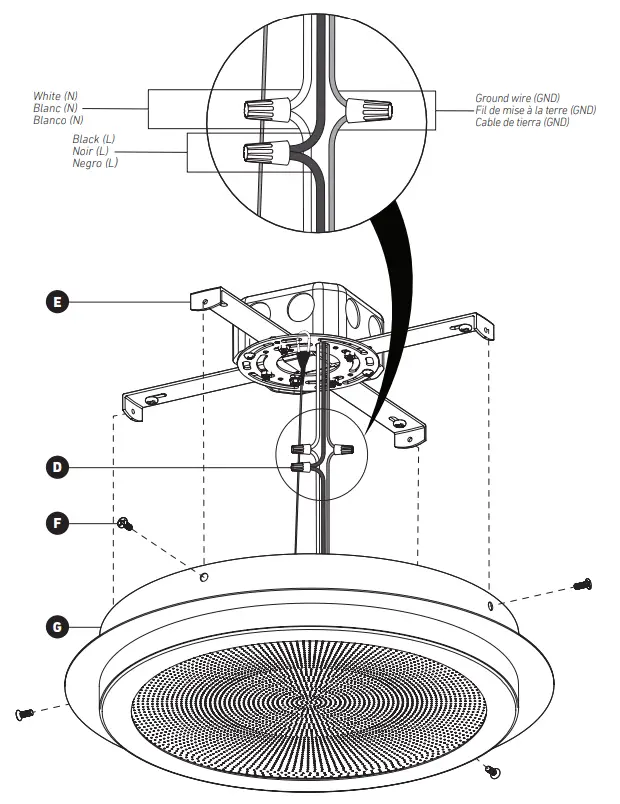 White (N)
Blanc (N)
Blanco (N)

Black (L)
Noir (L)
Negro (L)

Ground wire (GND)
Fil de mise à la terre (GND)
Cable de tierra (GND)

E

D

F

G