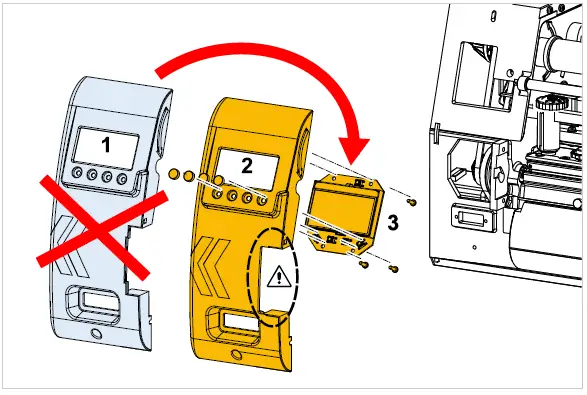 1
2
3