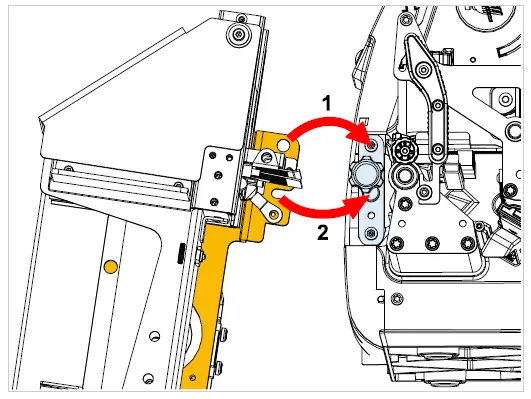 1
2