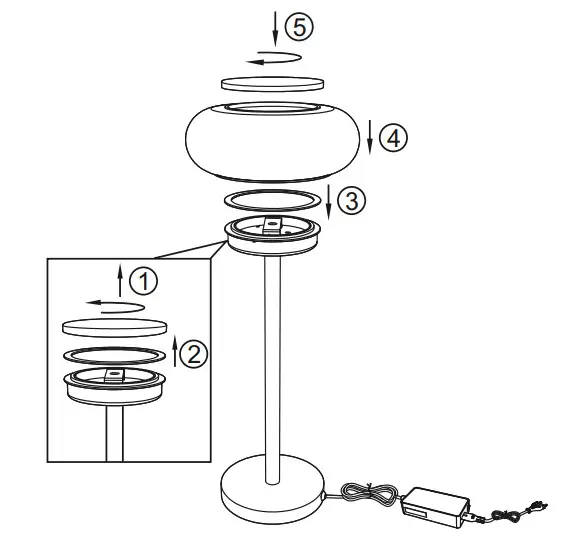 ⑤
④
③
①
②