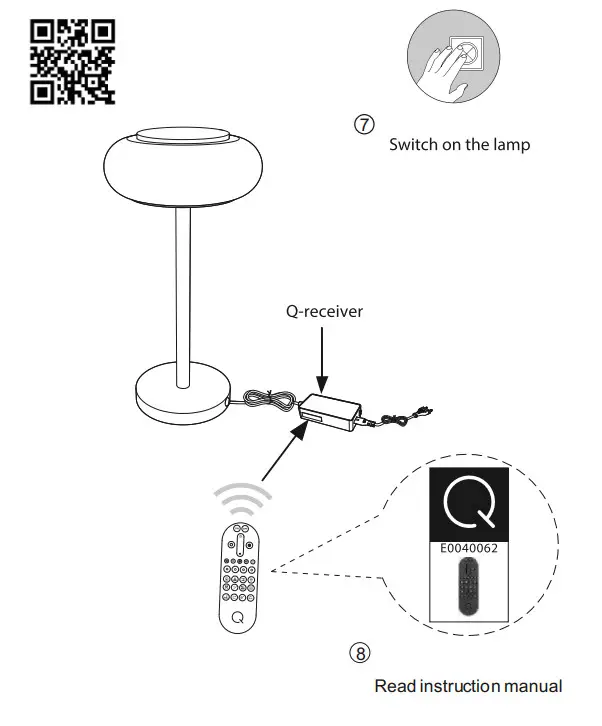 ⑦
Switch on the lamp

Q-receiver

Q

E0040062

Q

⑧

Read instruction manual