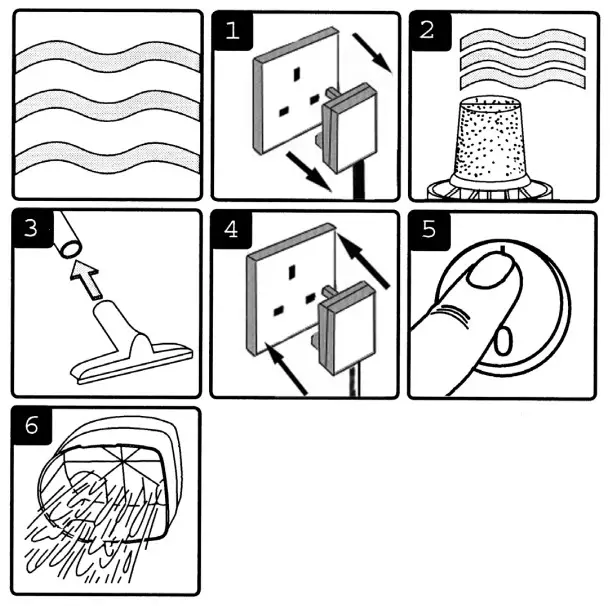 1

2

3

4

5

I

0

6