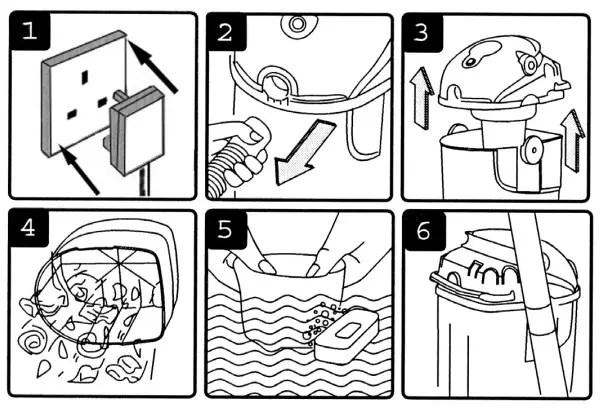 1

2

3

4

5

6