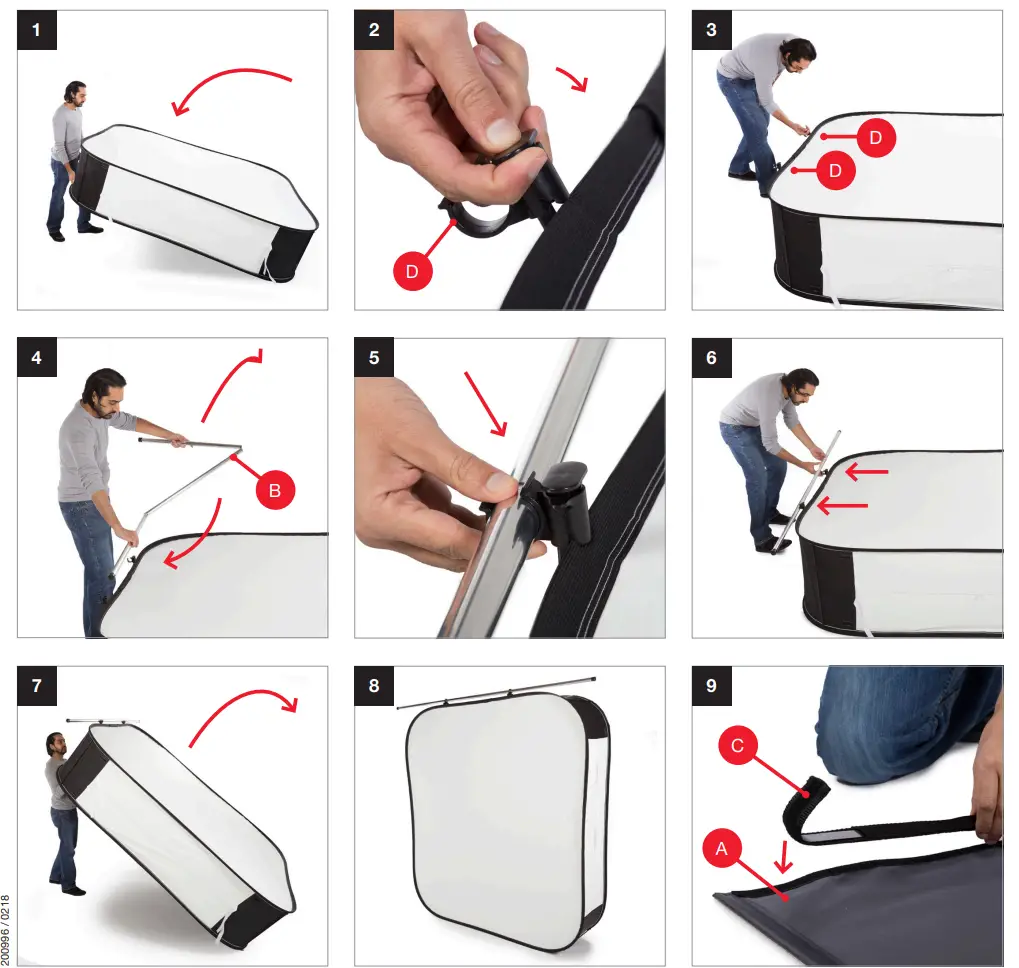 1

2

D

3

D

D

4

B

5

6

7

8

9

C

A

200996 / 0218