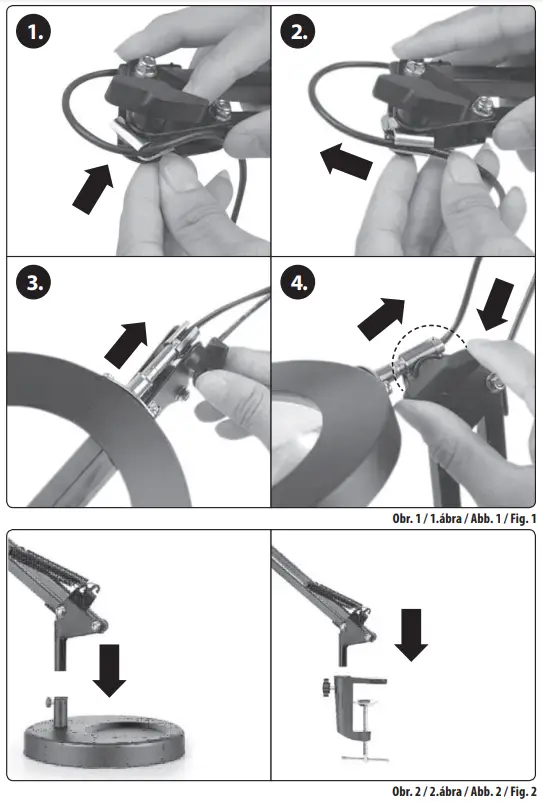 1.

2.

3.

4.

Obr. 1 / 1.ábra / Abb. 1 / Fig. 1

Obr. 2 / 2.ábra / Abb. 2 / Fig. 2