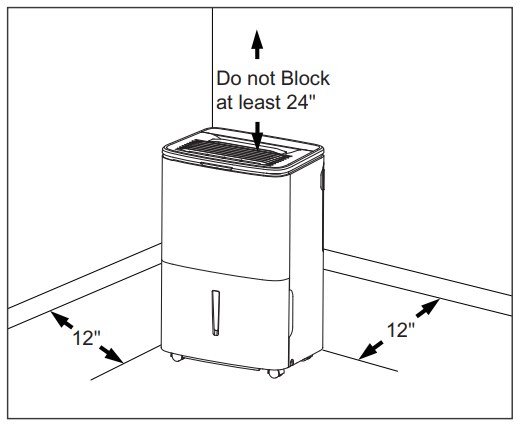 Do not Block
at least 24"

12"

12"